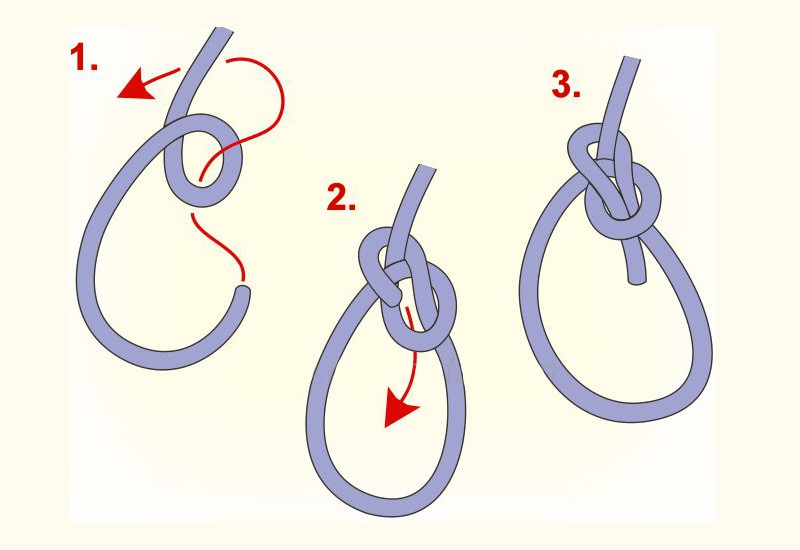 1.

2.

3.